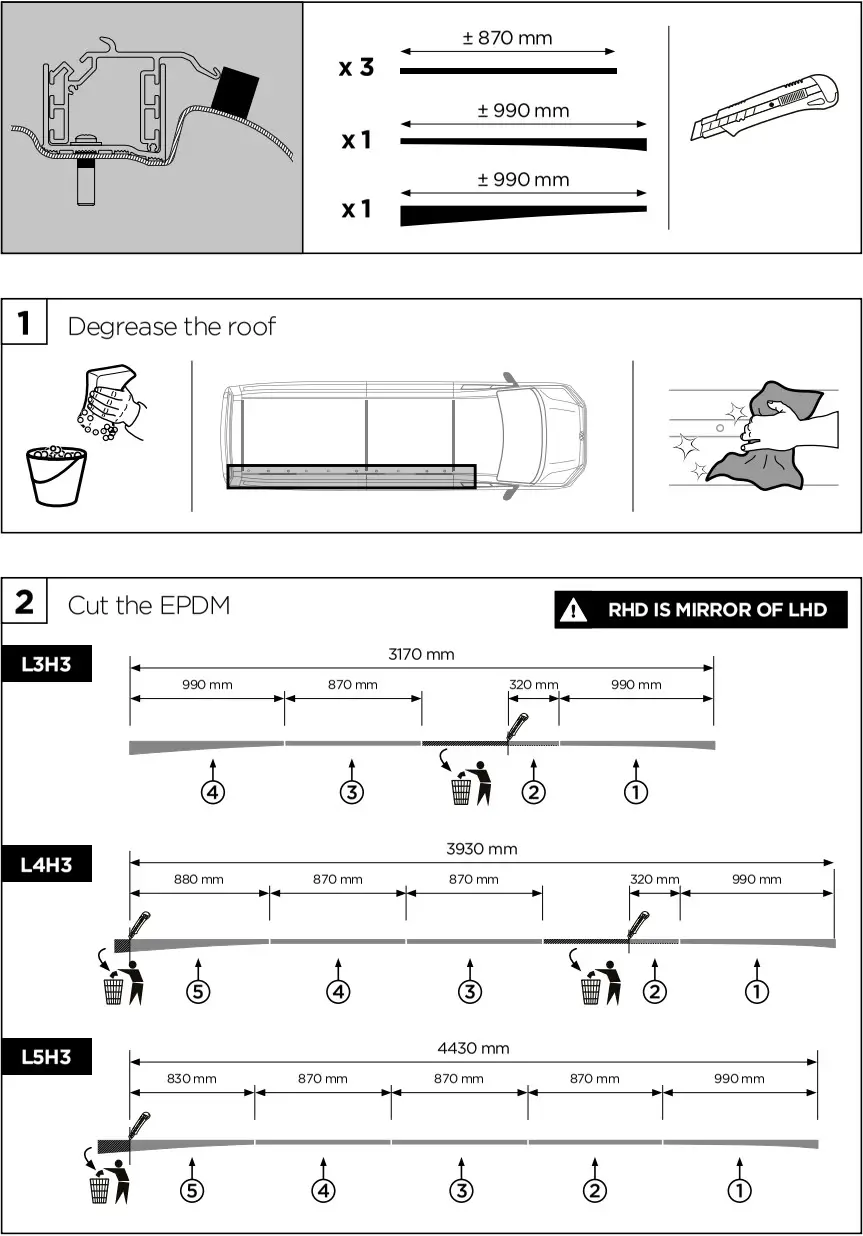 x 3 ± 870 mm
x 1 ± 990 mm
x 1 ± 990 mm

1 Degrease the roof

2 Cut the EPDM

RHD IS MIRROR OF LHD

L3H3
3170 mm
990 mm 870 mm 320 mm 990 mm
④ ③ ② ①

L4H3
3930 mm
880 mm 870 mm 870 mm 320 mm 990 mm
⑤ ④ ③ ② ①

L5H3
4430 mm
830 mm 870 mm 870 mm 870 mm 990 mm
⑤ ④ ③ ② ①