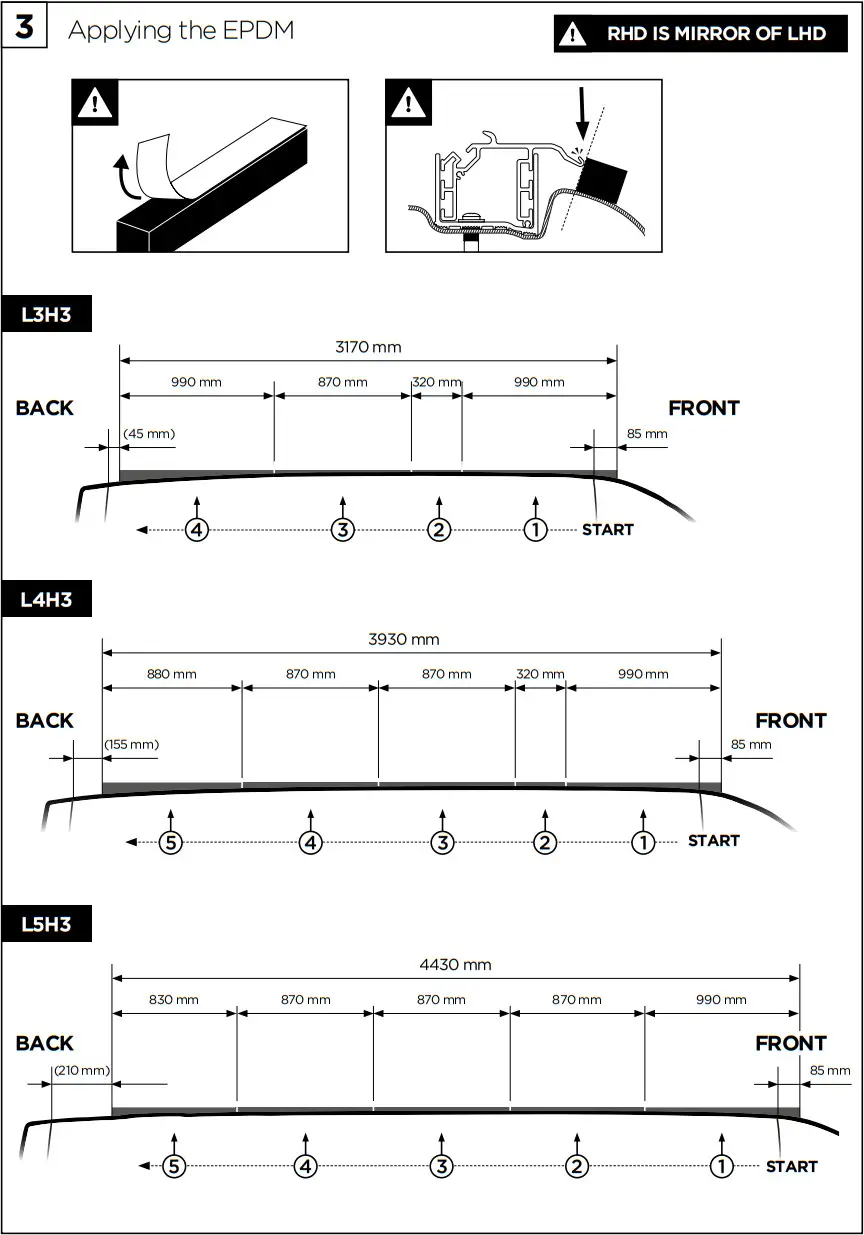 3 Applying the EPDM

RHD IS MIRROR OF LHD

L3H3

3170 mm

990 mm 870 mm 320 mm 990 mm

BACK

FRONT

(45 mm)

85 mm

4 3 2 1 START

L4H3

3930 mm

880 mm 870 mm 870 mm 320 mm 990 mm

BACK

FRONT

(155 mm)

85 mm

5 4 3 2 1 START

L5H3

4430 mm

830 mm 870 mm 870 mm 870 mm 990 mm

BACK

FRONT

(210 mm)

85 mm

5 4 3 2 1 START