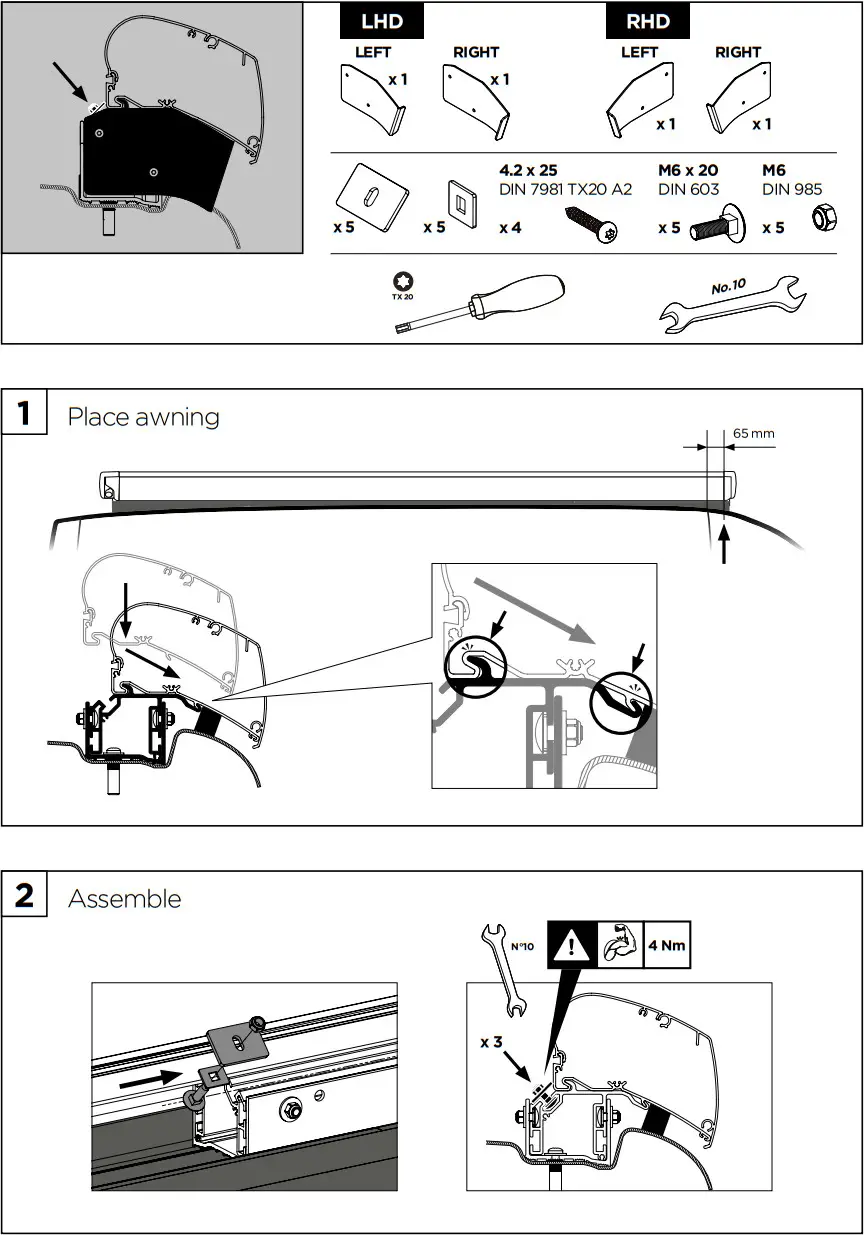 LHD

LEFT x 1

RIGHT x 1

RHD

LEFT x 1

RIGHT x 1

x 5

x 5

4.2 x 25
DIN 7981 TX20 A2
x 4

M6 x 20
DIN 603
x 5

M6
DIN 985
x 5

TX 20

No.10

1 Place awning

65 mm

2 Assemble

N°10

4 Nm

x 3