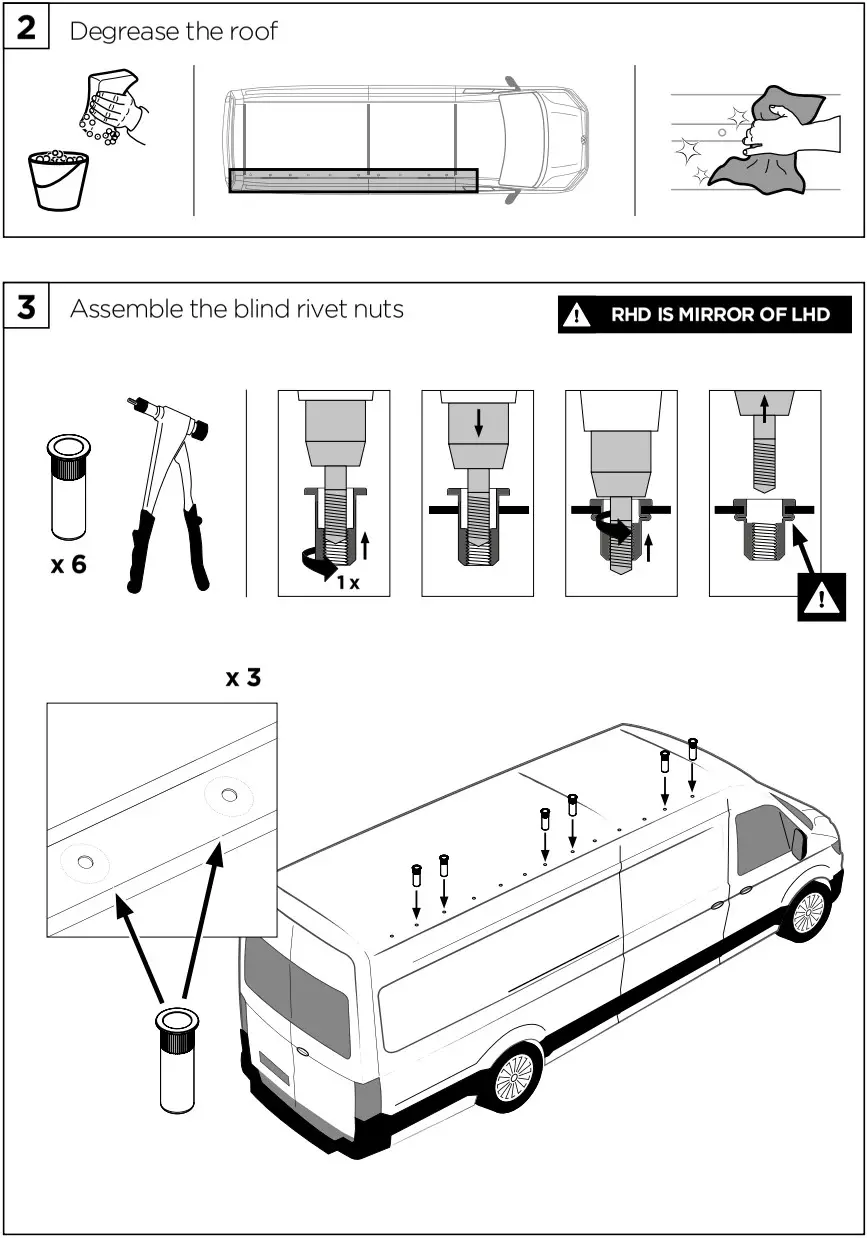 2 Degrease the roof

3 Assemble the blind rivet nuts

RHD IS MIRROR OF LHD

x 6

1 x

x 3