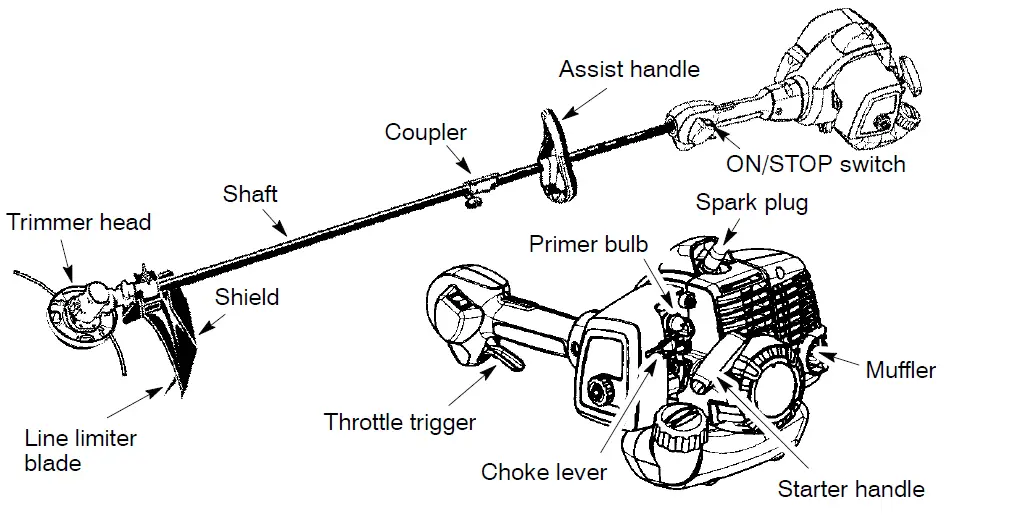 Assist handle
Coupler
ON/STOP switch
Shaft
Spark plug
Trimmer head
Primer bulb
Shield
Muffler
Throttle trigger
Line limiter blade
Choke lever
Starter handle