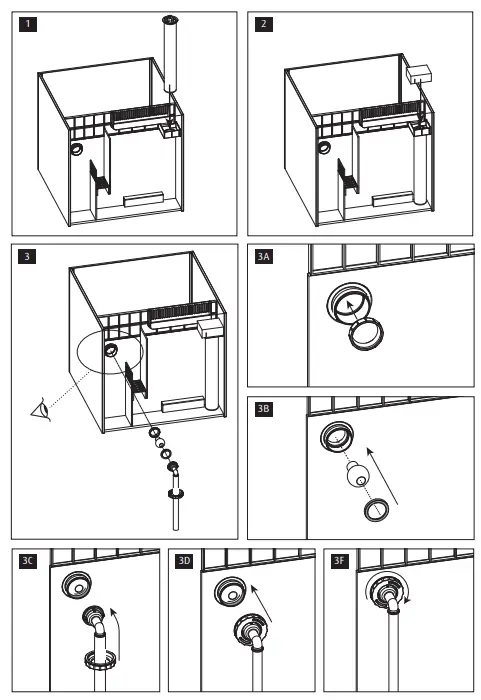 1

2

3

3A

3B

3C

3D

3F