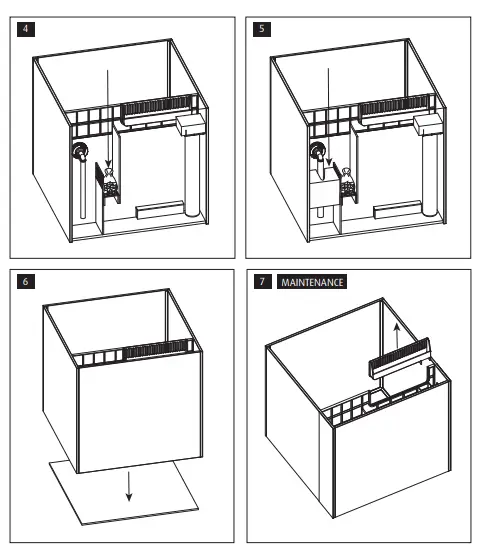 4

5

6

7 MAINTENANCE