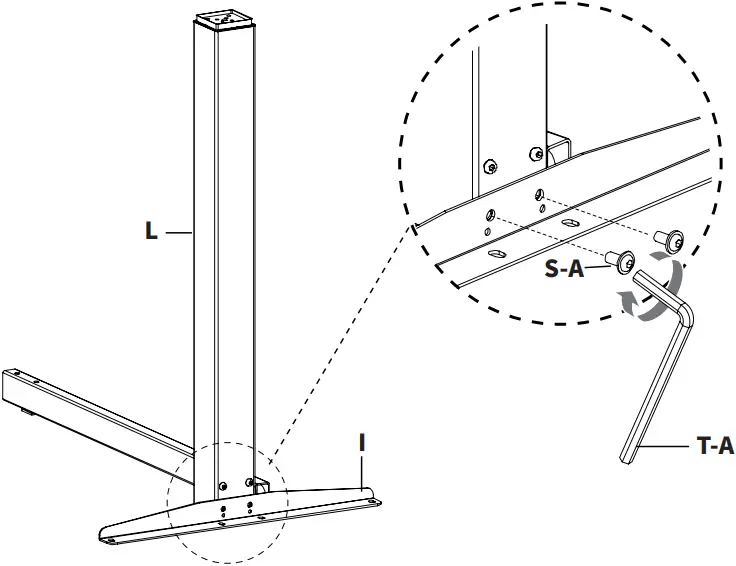 L

S-A

I

T-A