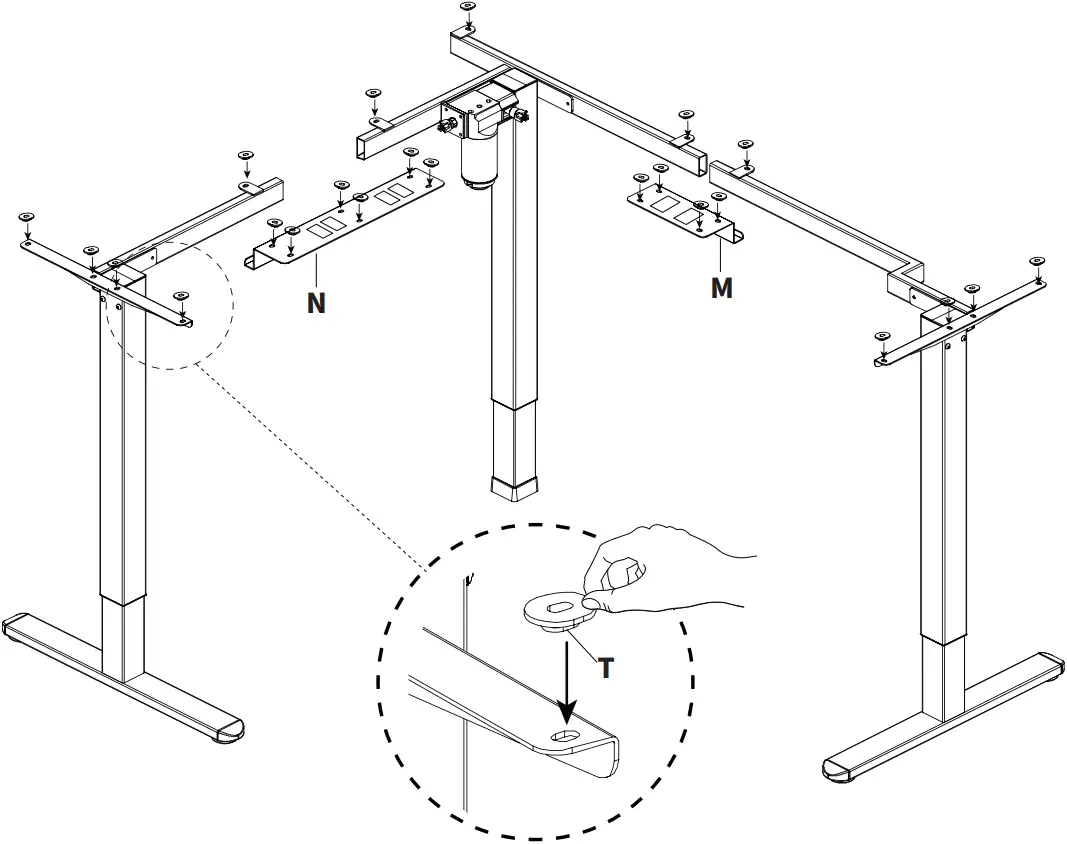 N

M

T