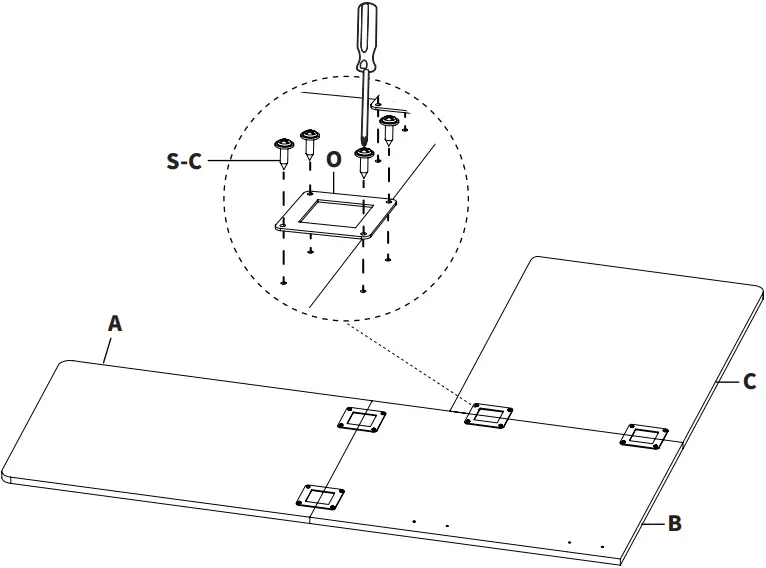 S-C
O
A
C
B