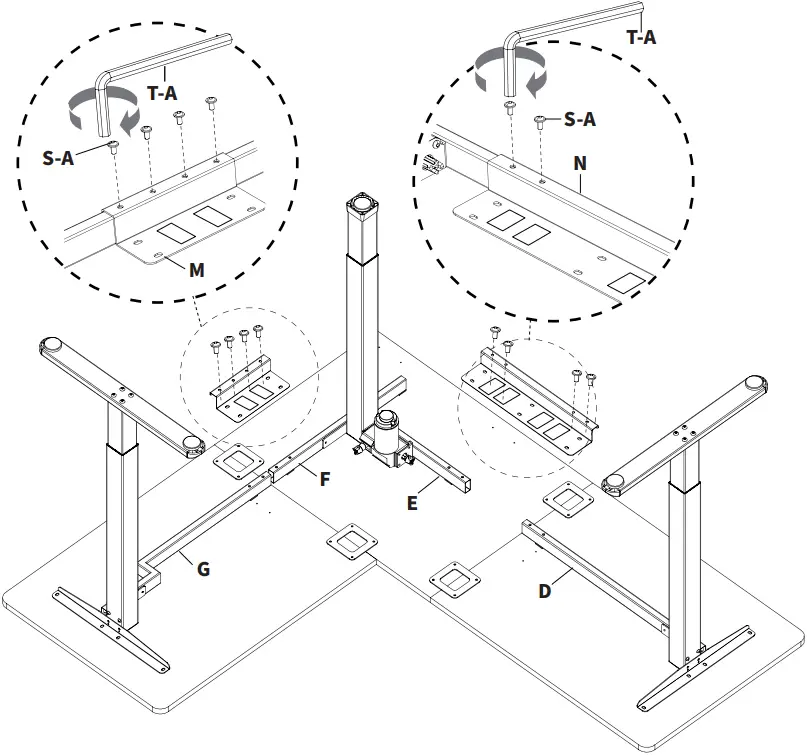 T-A
S-A
M
T-A
S-A
N
F
E
G
D