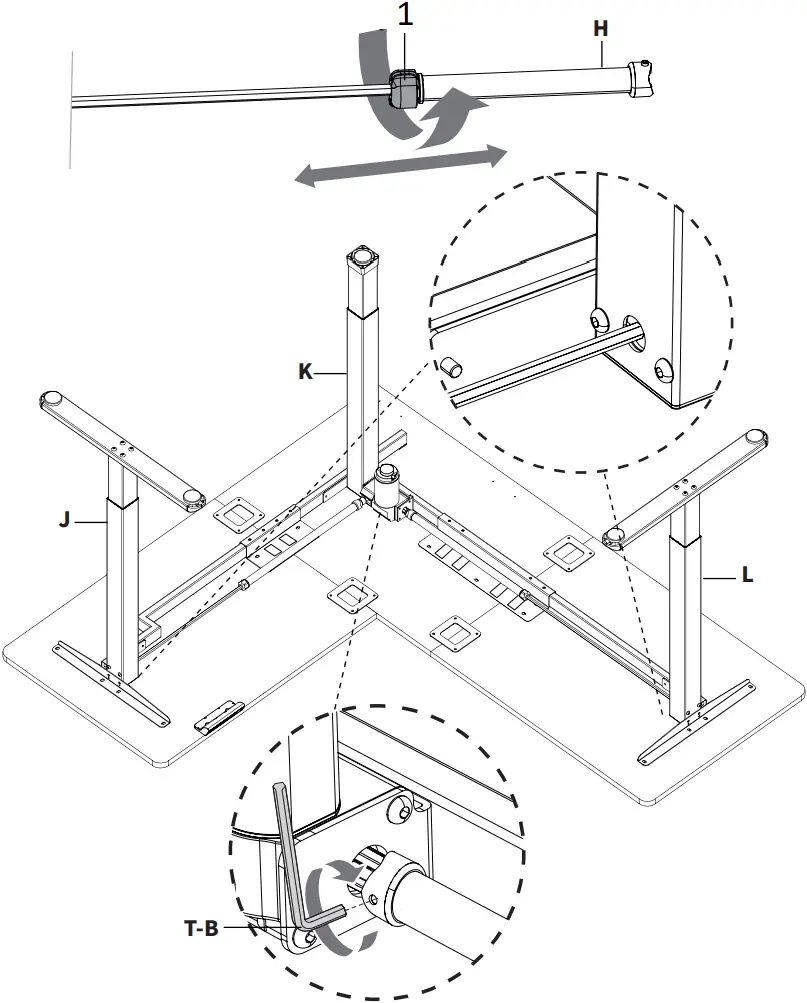 1
H
K
J
L
T-B