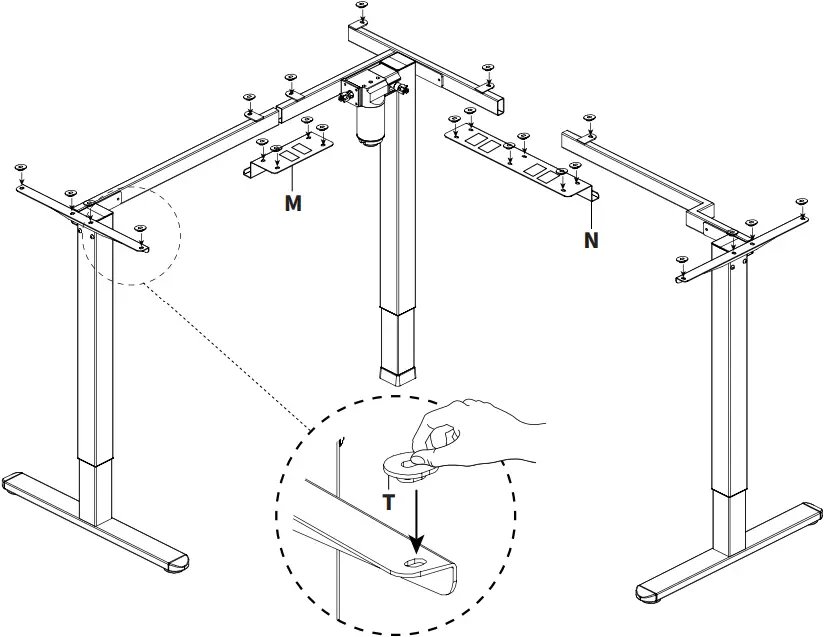 M

N

T