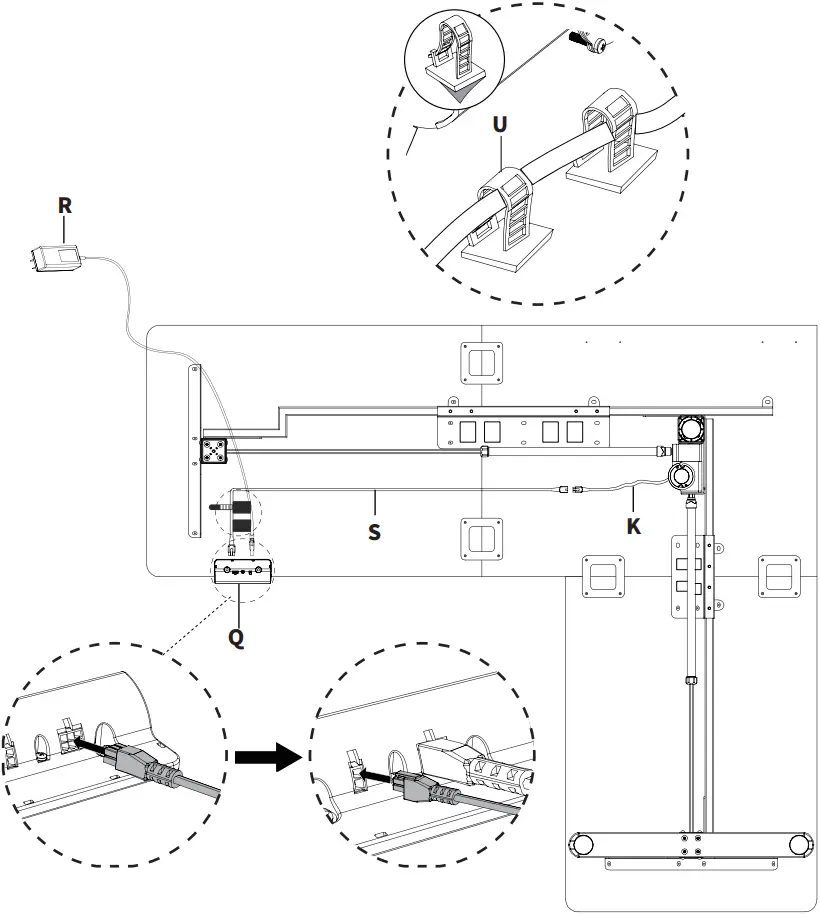 U

R

S

K

Q