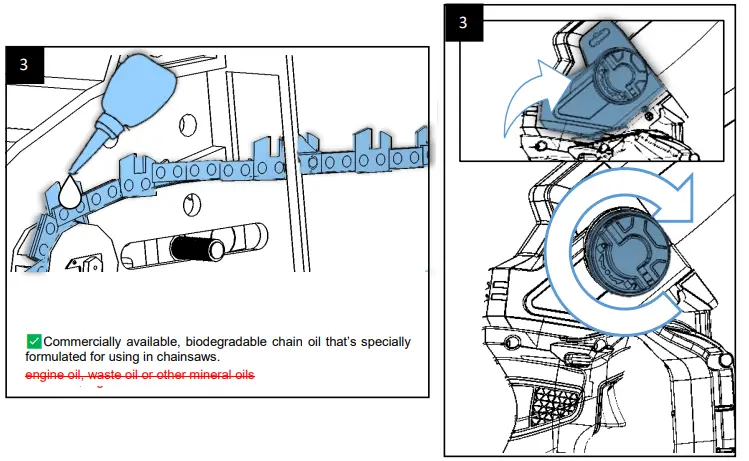 3

✅Commercially available, biodegradable chain oil that's specially formulated for using in chainsaws.
~~engine oil, waste oil or other mineral oils~~

3