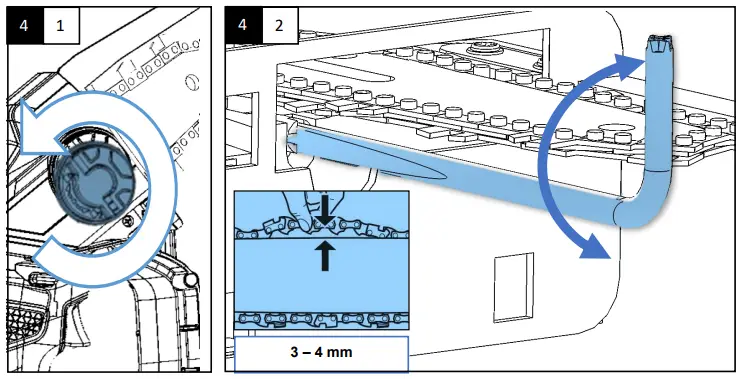 4 1

4 2

3 – 4 mm