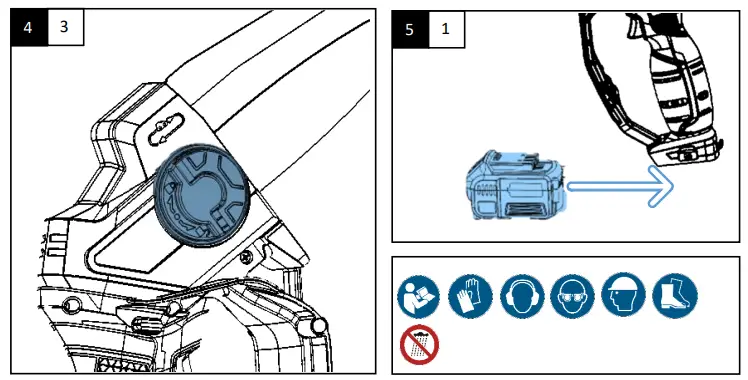 4 3

5 1