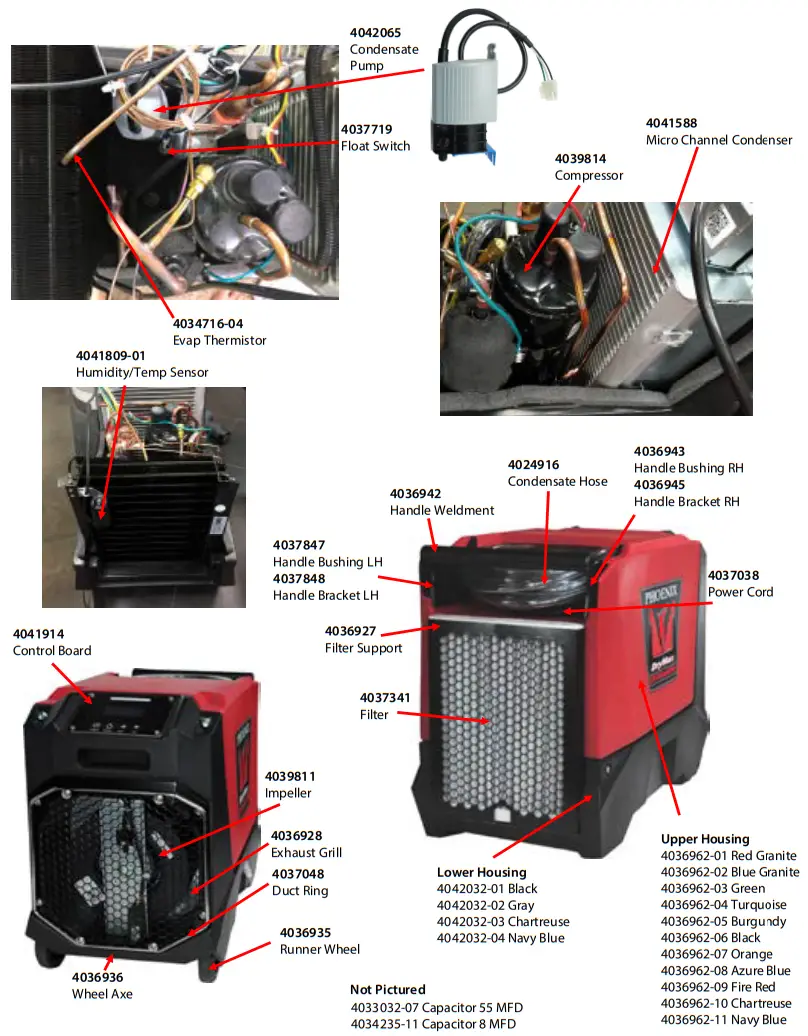 4042065
Condensate Pump

4037719
Float Switch

4041588
Micro Channel Condenser

4039814
Compressor

4034716-04
Evap Thermistor

4041809-01
Humidity/Temp Sensor

4024916
Condensate Hose

4036943
Handle Bushing RH

4036945
Handle Bracket RH

4036942
Handle Weldment

4037847
Handle Bushing LH

4037848
Handle Bracket LH

4037038
Power Cord

4036927
Filter Support

4041914
Control Board

4037341
Filter

PHOENIX

4039811
Impeller

4036928
Exhaust Grill

4037048
Duct Ring

4036935
Runner Wheel

4036936
Wheel Axe

Lower Housing
4042032-01 Black
4042032-02 Gray
4042032-03 Chartreuse
4042032-04 Navy Blue

Upper Housing
4036962-01 Red Granite
4036962-02 Blue Granite
4036962-03 Green
4036962-04 Turquoise
4036962-05 Burgundy
4036962-06 Black
4036962-07 Orange
4036962-08 Azure Blue
4036962-09 Fire Red
4036962-10 Chartreuse
4036962-11 Navy Blue

Not Pictured
4033032-07 Capacitor 55 MFD
4034235-11 Capacitor 8 MFD