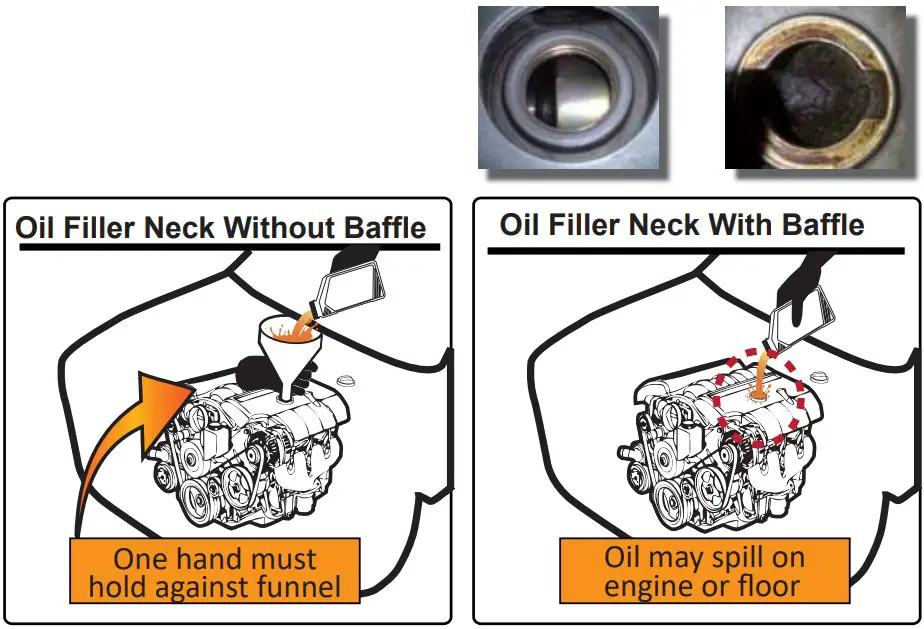 Oil Filler Neck Without Baffle

One hand must hold against funnel

Oil Filler Neck With Baffle

Oil may spill on engine or floor