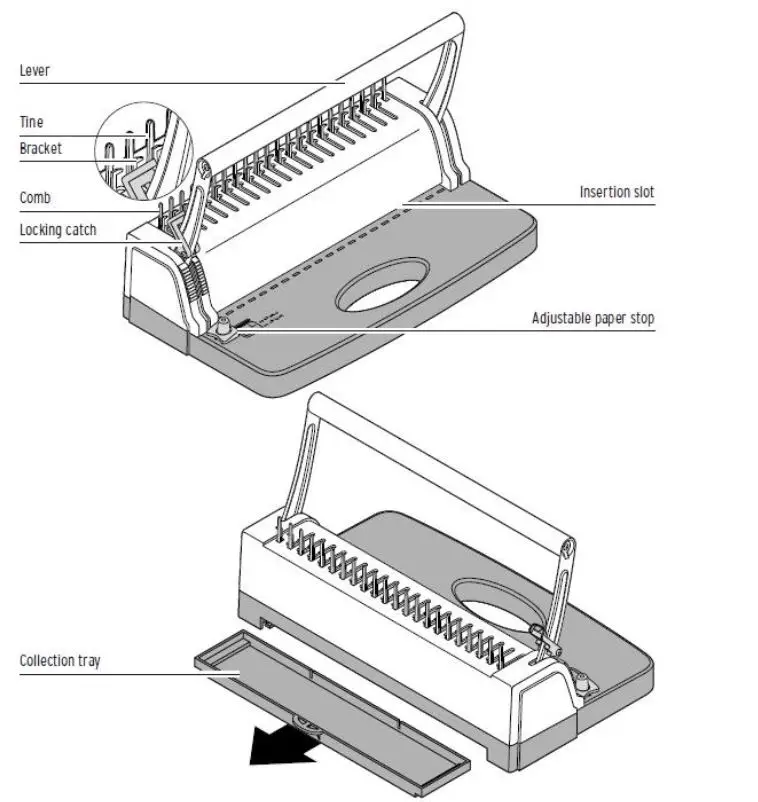 Lever

Tine

Bracket

Comb

Locking catch

Insertion slot

Adjustable paper stop

Collection tray