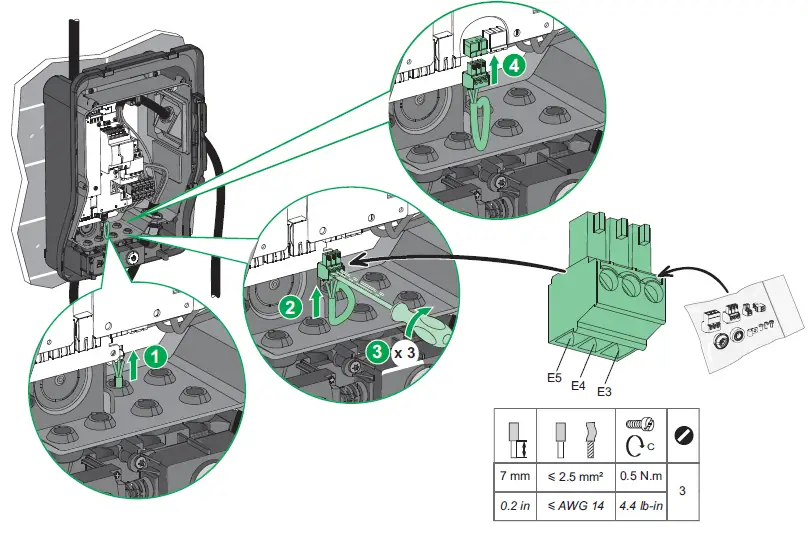 4

2

3 x 3

1

E5
E4
E3

| | | C | |
|---|---|---|---|
| 7 mm | ≤ 2.5 mm² | 0.5 N.m | 3 |
| 0.2 in | ≤ AWG 14 | 4.4 lb-in | |