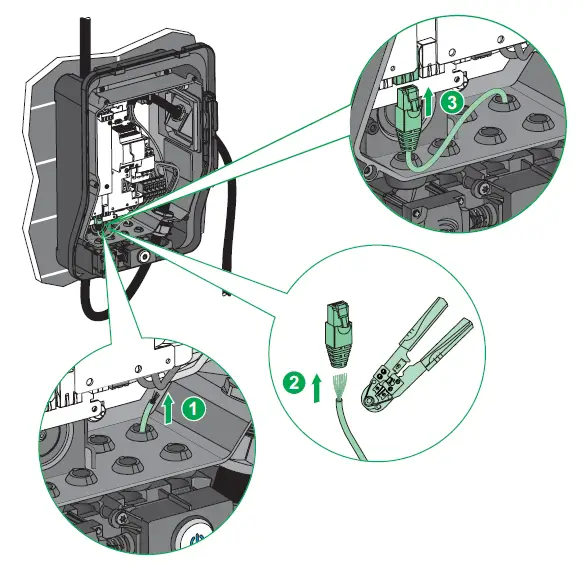 3

2

1