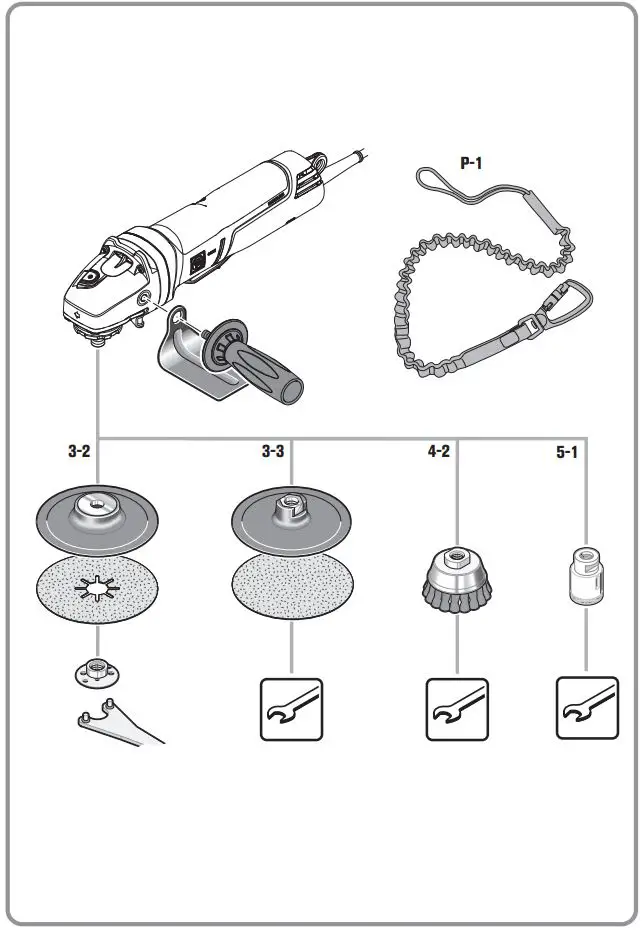 P-1

3-2

3-3

4-2

5-1