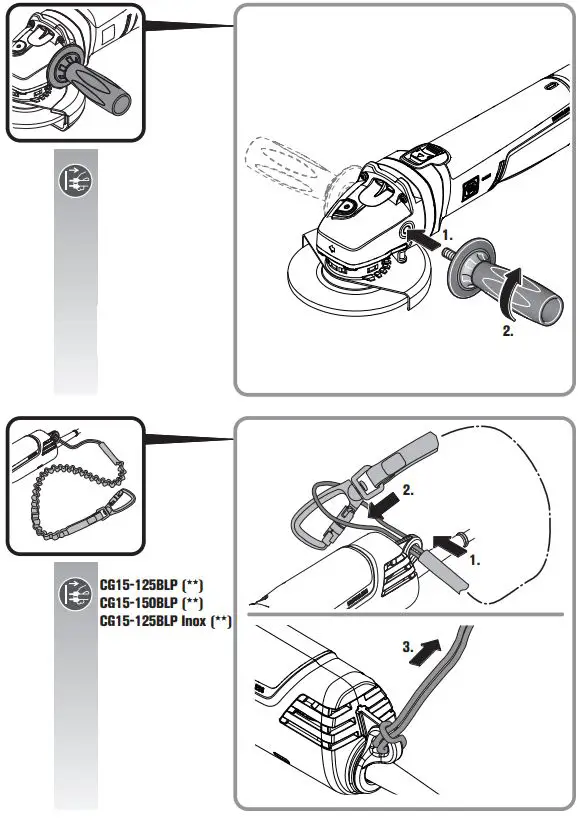 1.

2.

CG15-125BLP (**)
CG15-150BLP (**)
CG15-125BLP Inox (**)

2.

1.

3.