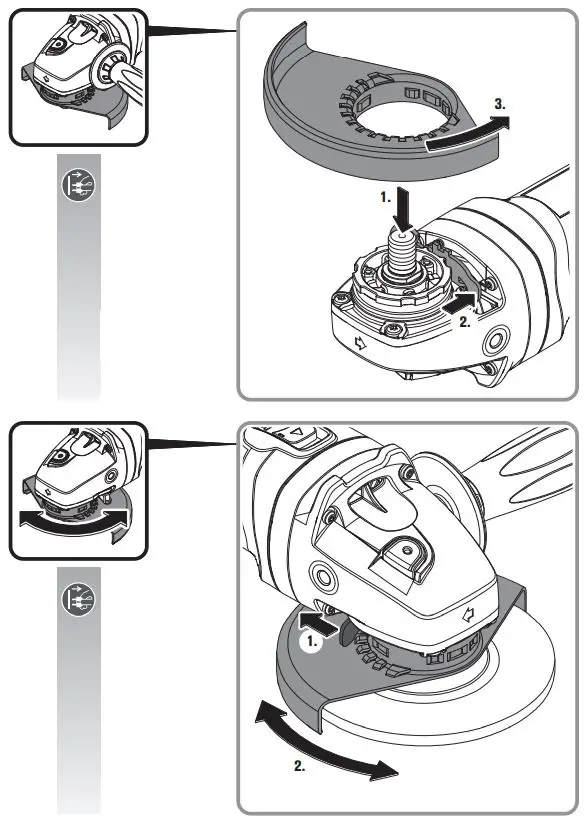 3.

1.

2.

1.

2.