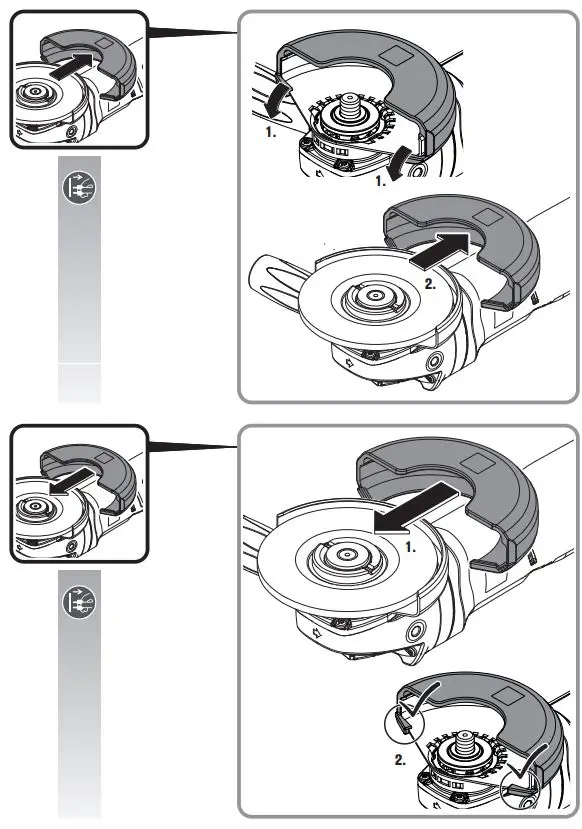 1.

1.

2.

1.

2.