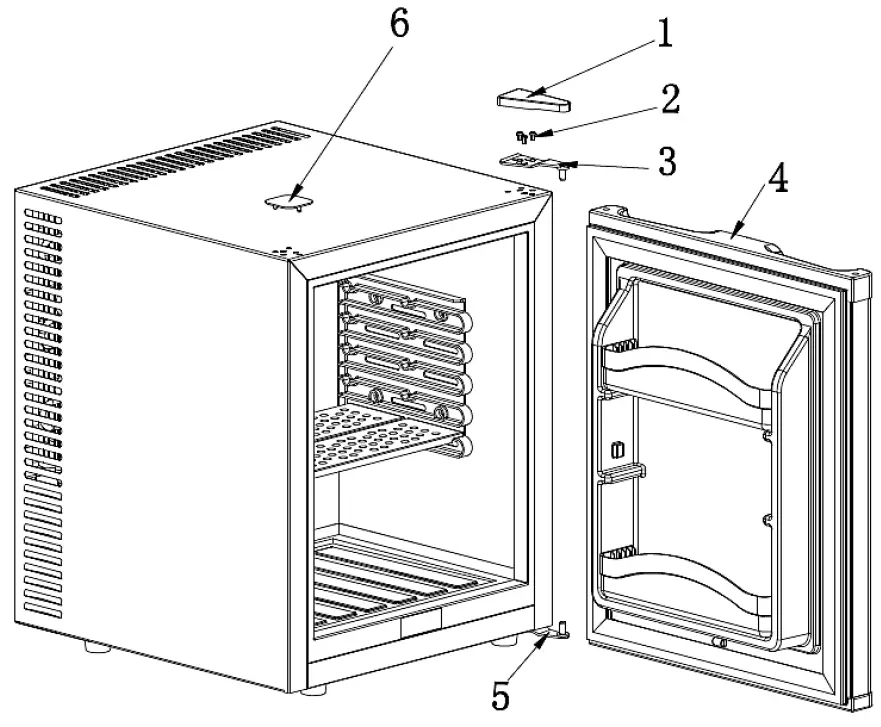 6
1
2
3
4
5