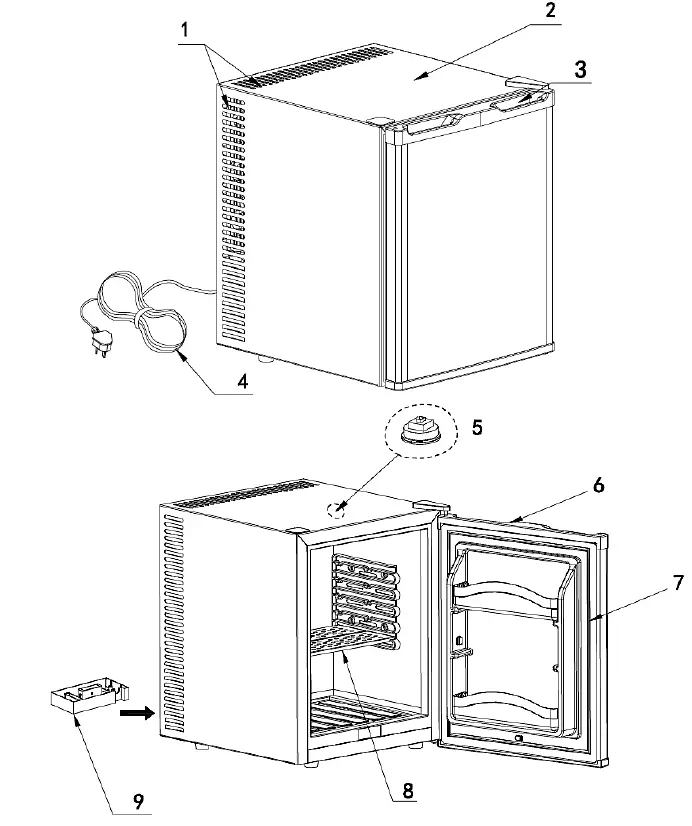 1
2
3
4
5
6
7
8
9