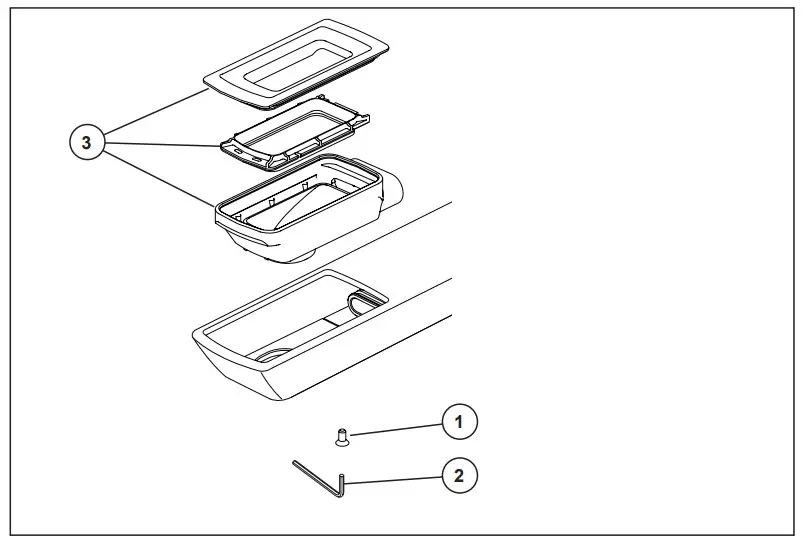 3
1
2