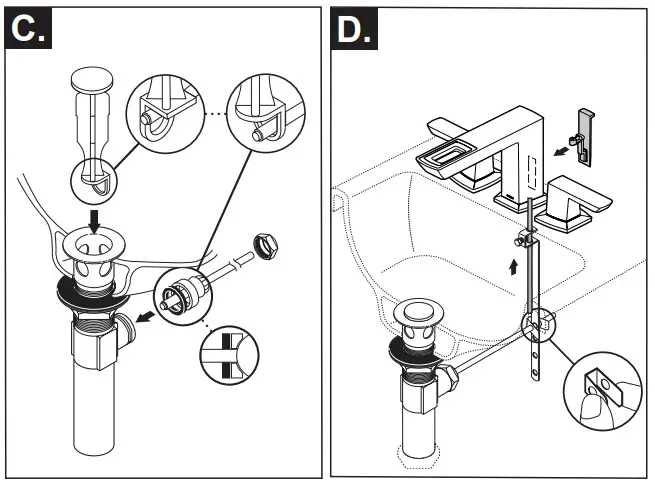 C.

D.