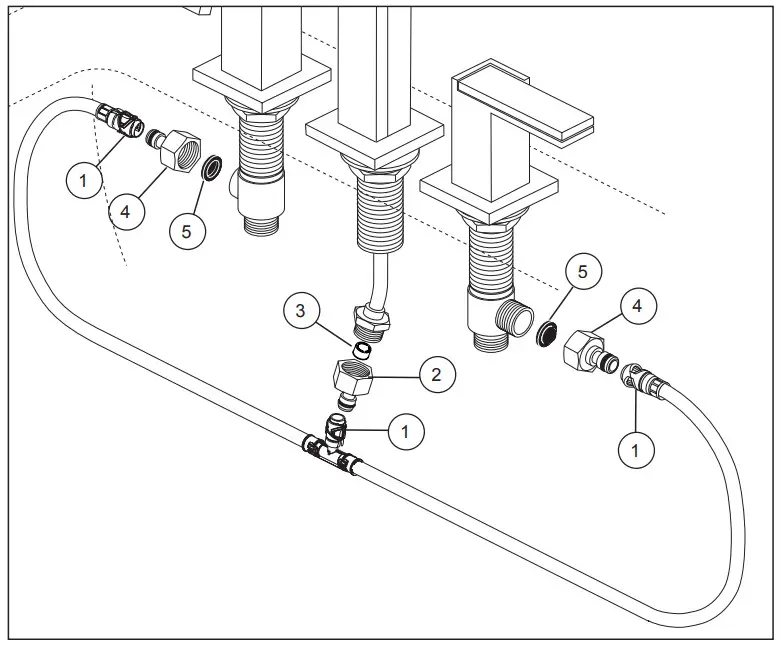 1
4
5
3
2
1
5
4
1