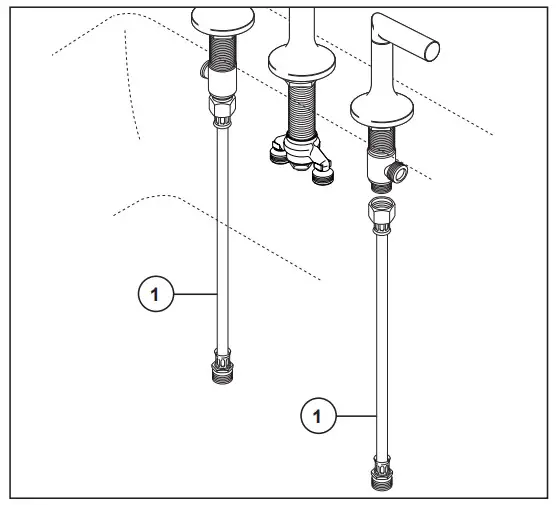 1

1