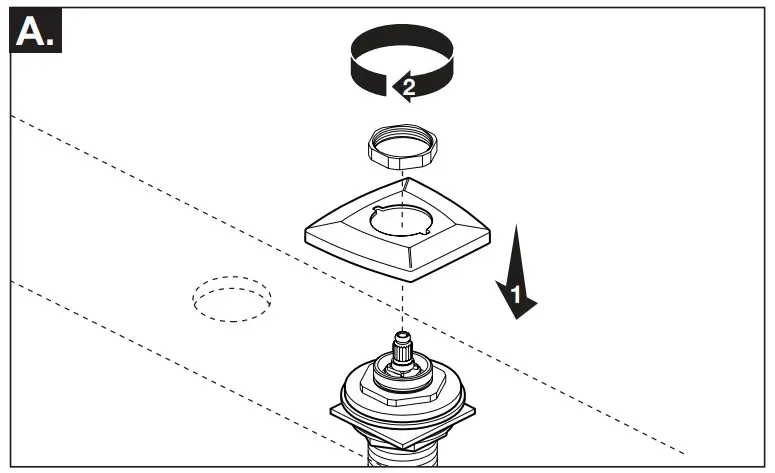 A.

2

1