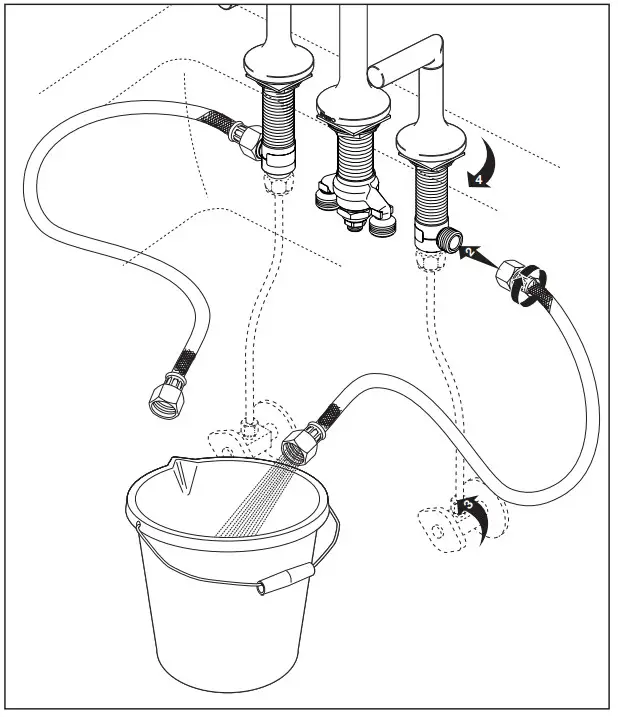 4
2
1
3