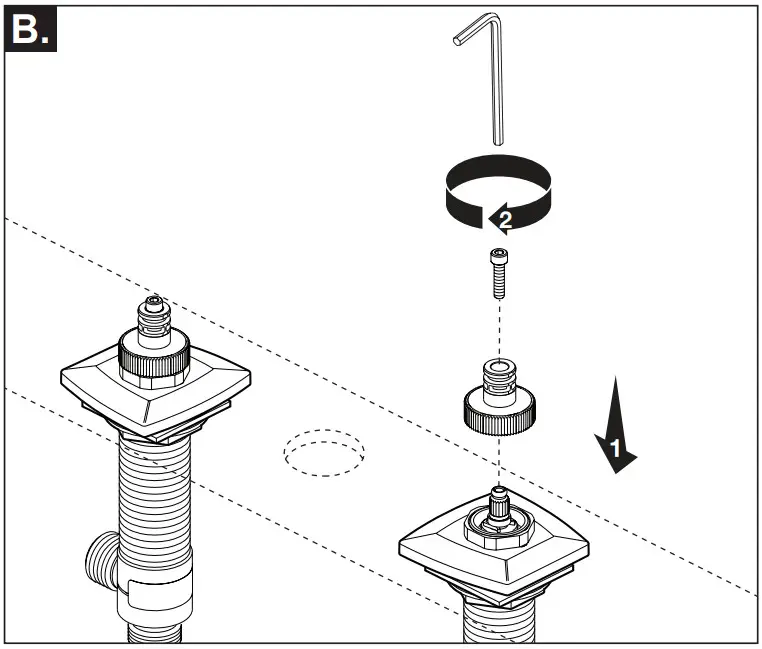 B.

2

1