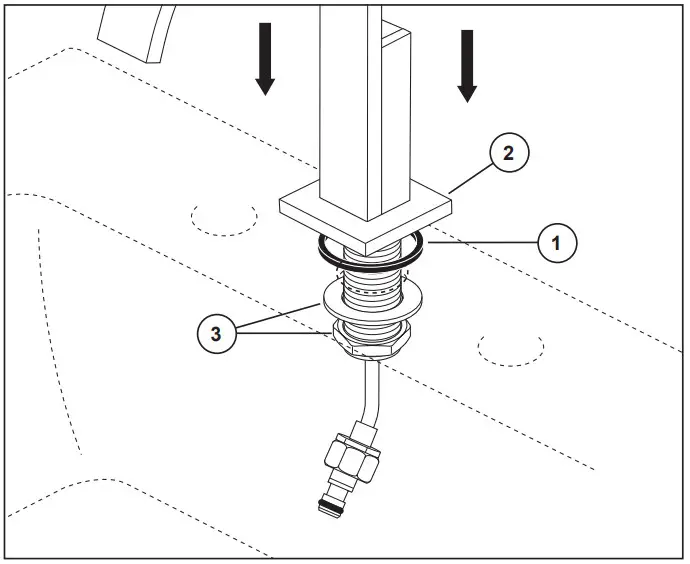 2
1
3