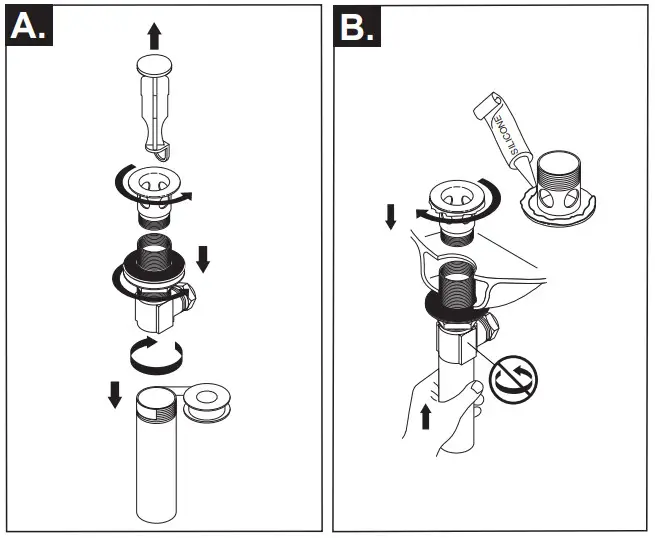 A.

B.

SILICONE