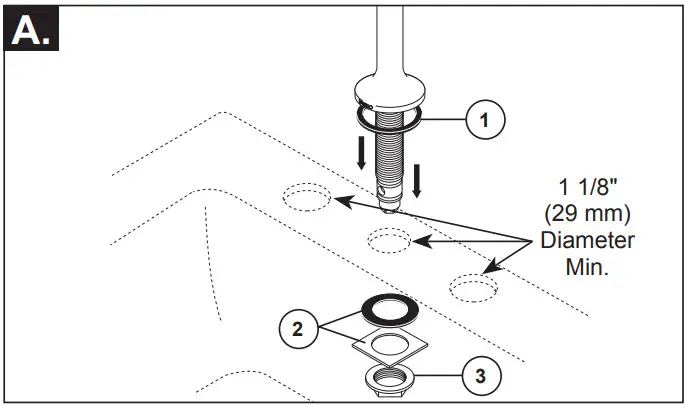 A.

1

1 1/8"
(29 mm)
Diameter
Min.

2

3