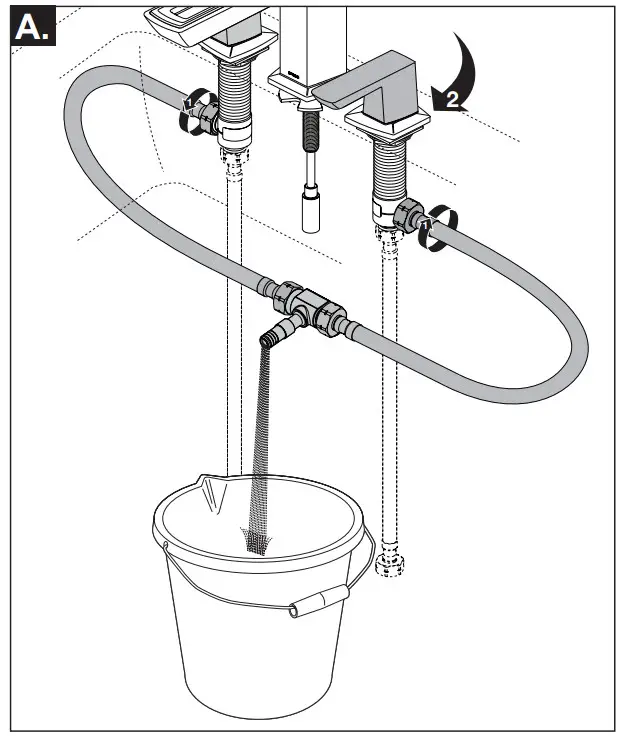 A.

1

2

1