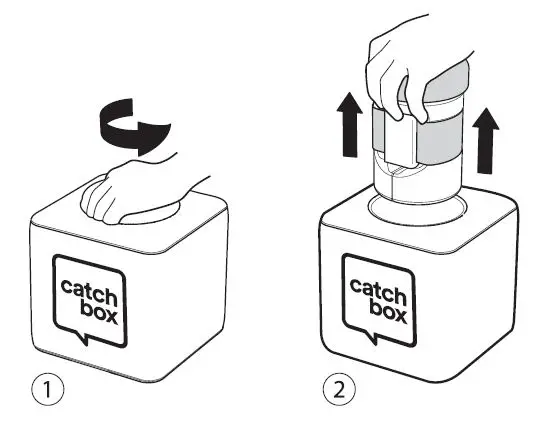 catch box

1

catch box

2