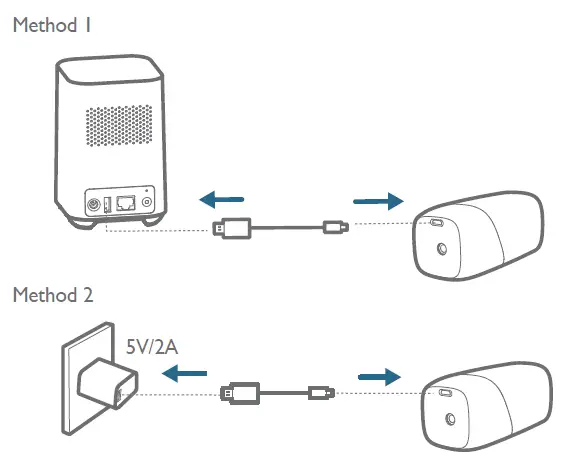 Method 1

Method 2

5V/2A