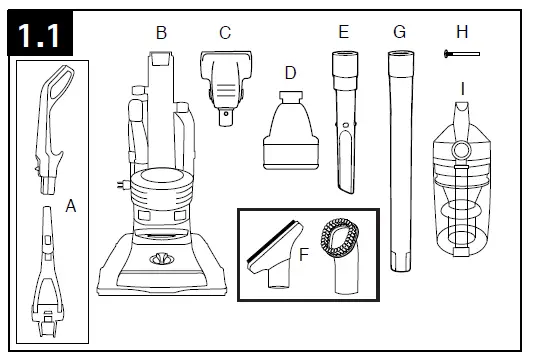 1.1

B

C

E

G

H

D

I

A

F