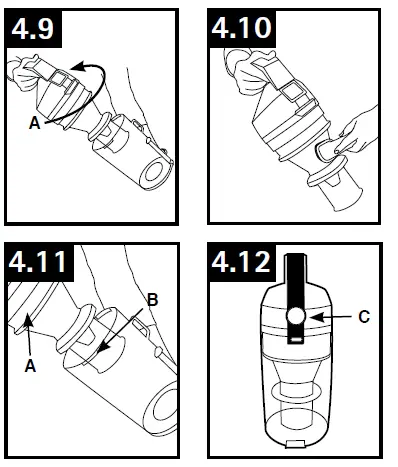 4.9

A

4.10

4.11

B

A

4.12

C