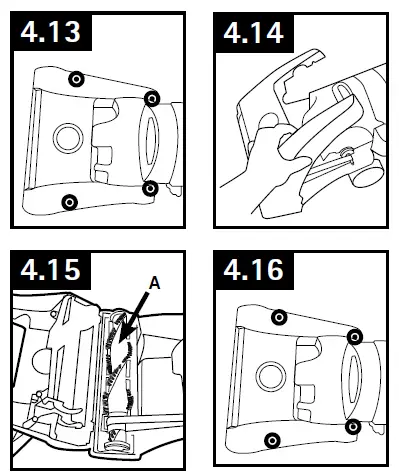 4.13

4.14

4.15

A

4.16