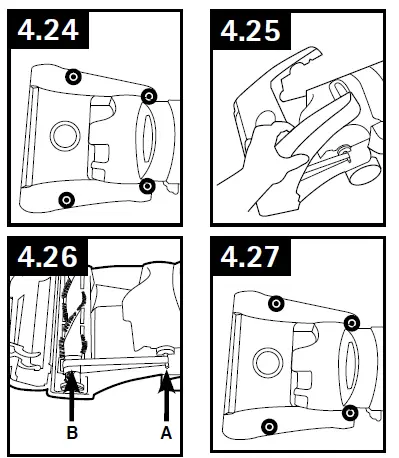 4.24

4.25

4.26

B

A

4.27