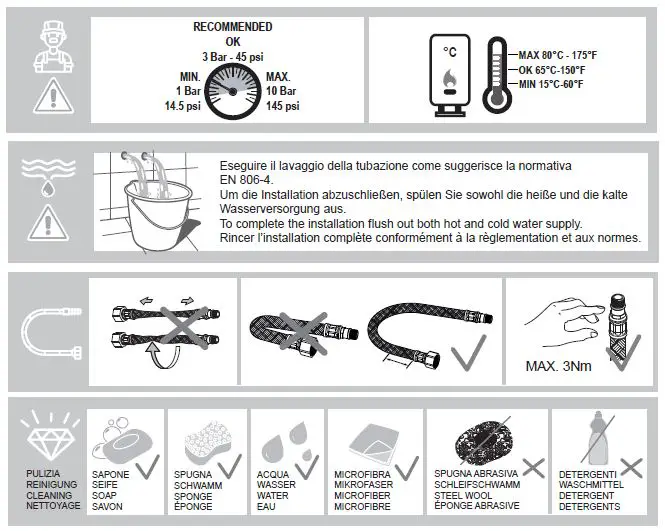 RECOMMENDED
OK
3 Bar - 45 psi
MIN.
1 Bar
14.5 psi
MAX.
10 Bar
145 psi

°C

MAX 80°C - 175°F
OK 65°C-150°F
MIN 15°C-60°F

Eseguire il lavaggio della tubazione come suggerisce la normativa EN 806-4.
Um die Installation abzuschließen, spülen Sie sowohl die heiße und die kalte Wasserversorgung aus.
To complete the installation flush out both hot and cold water supply.
Rincer l'installation complète conformément à la règlementation et aux normes.

MAX. 3Nm

PULIZIA
REINIGUNG
CLEANING
NETTOYAGE

SAPONE
SEIFE
SOAP
SAVON

SPUGNA
SCHWAMM
SPONGE
ÉPONGE

ACQUA
WASSER
WATER
EAU

MICROFIBRA
MIKROFASER
MICROFIBER
MICROFIBRE

SPUGNA ABRASIVA
SCHLEIFSCHWAMM
STEEL WOOL
ÉPONGE ABRASIVE

DETERGENTI
WASCHMITTEL
DETERGENT
DETERGENTS