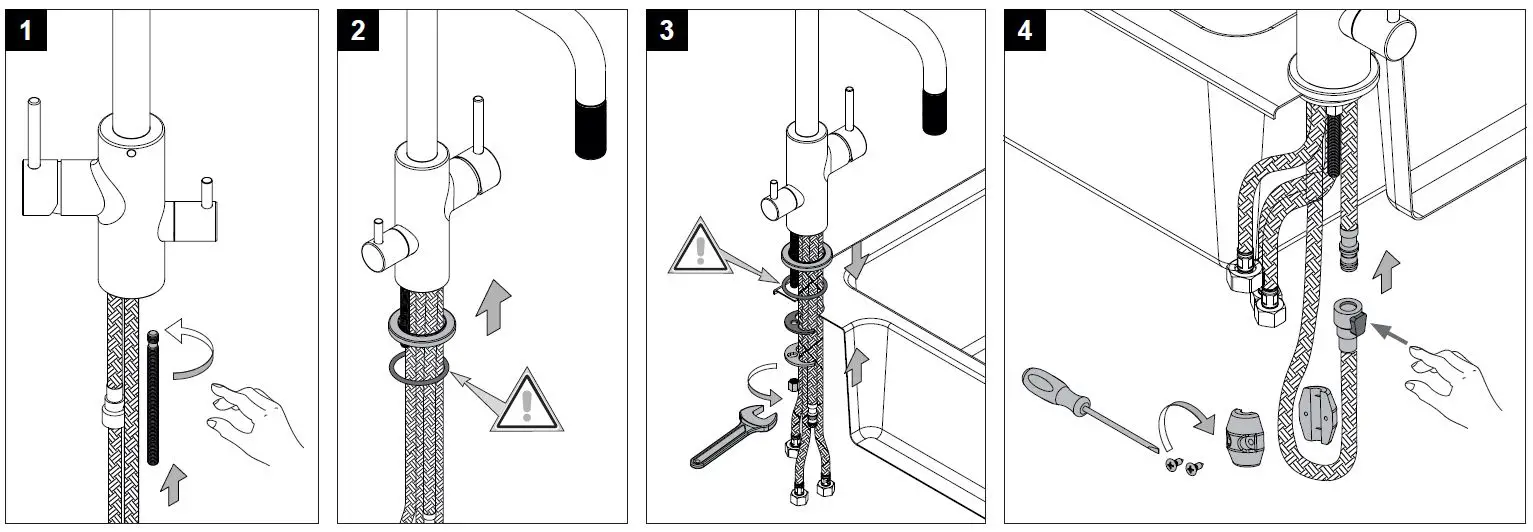 1

2

3

4