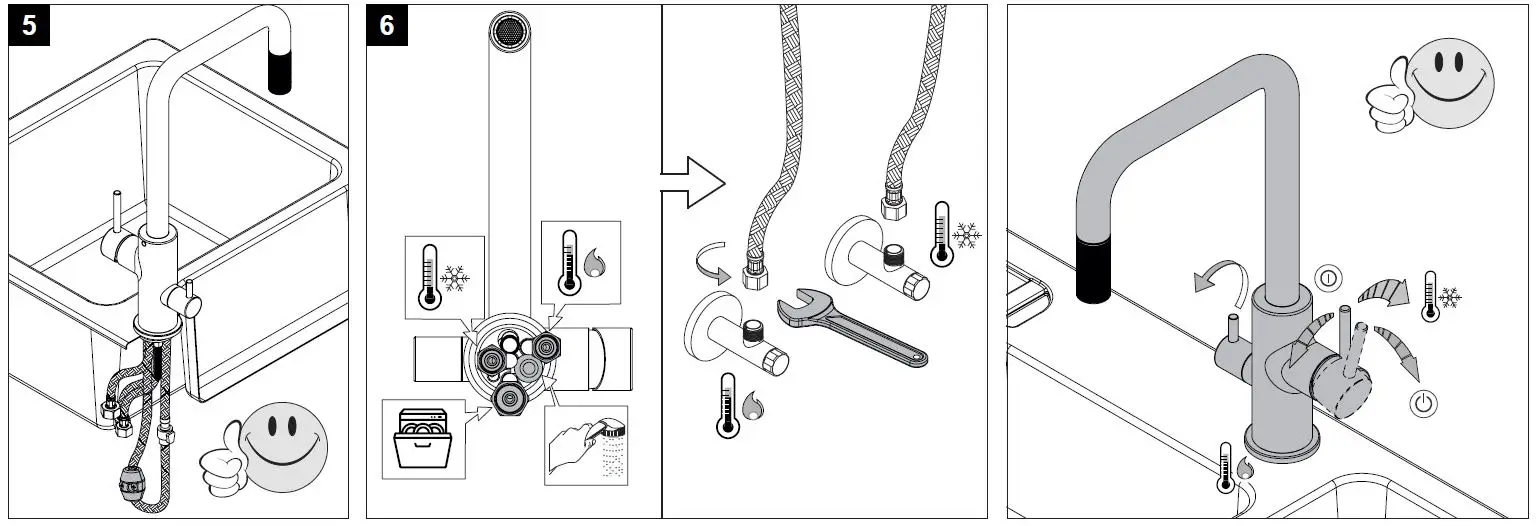 5

6