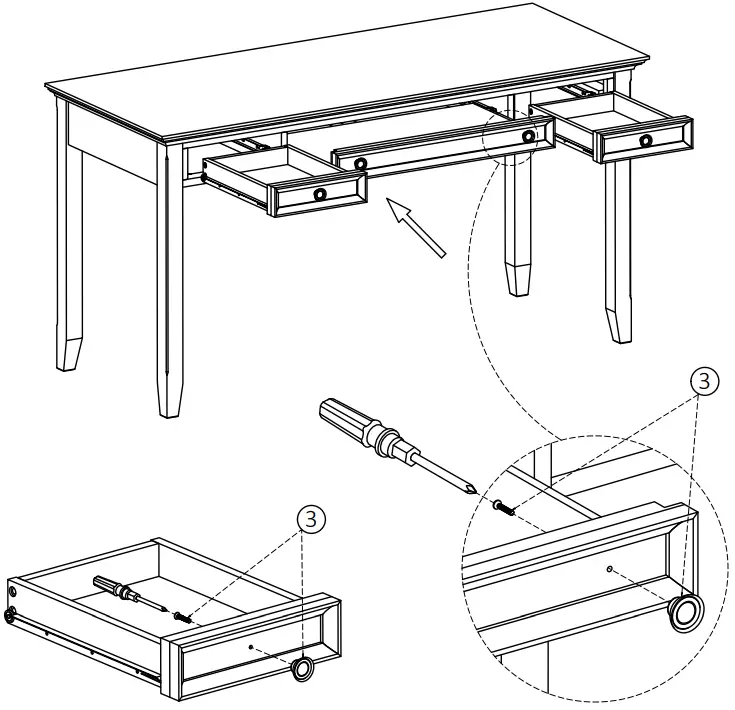 3

3