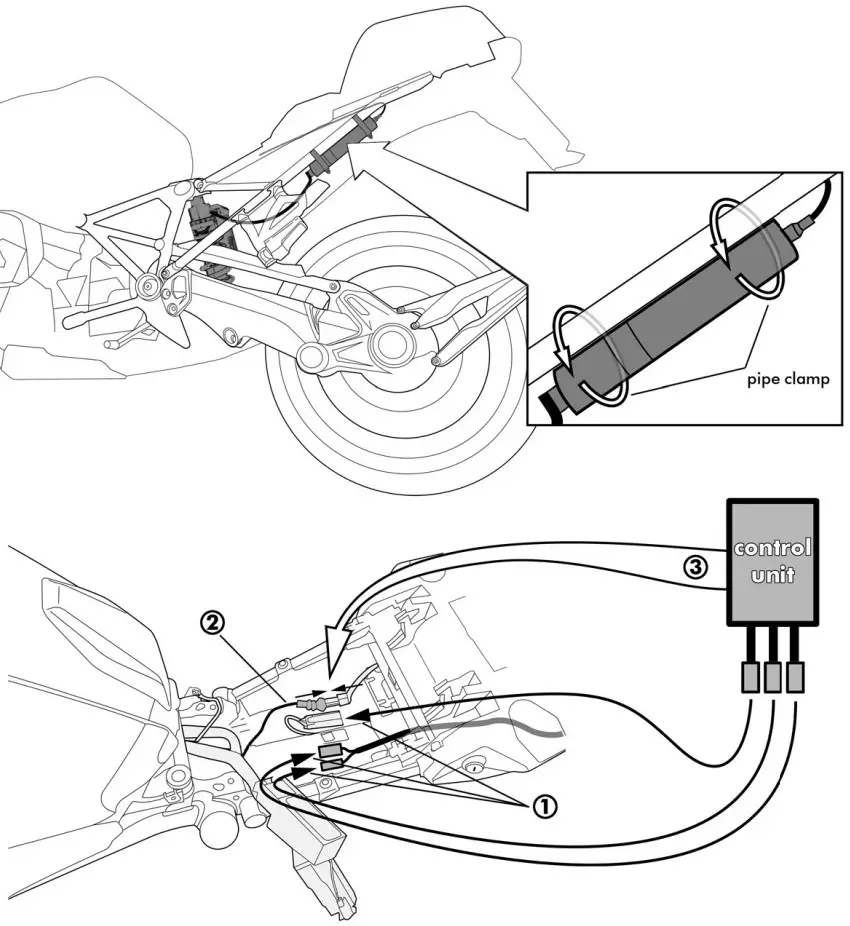 pipe clamp

control unit

③

②

①